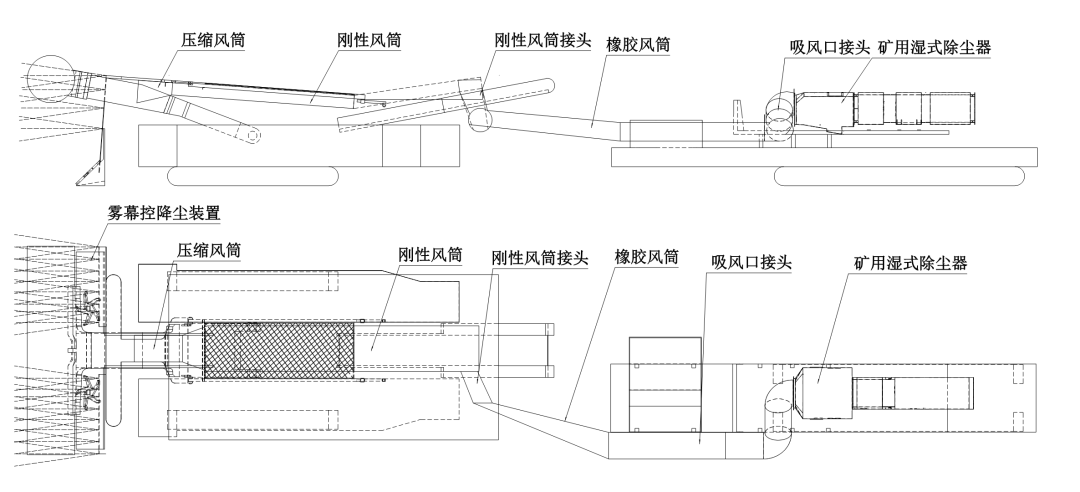 压缩风筒
刚性风筒
刚性风筒接头
橡胶风筒
吸风口接头 矿用湿式除尘器

雾幕控降尘装置
压缩风筒
刚性风筒
刚性风筒接头
橡胶风筒
吸风口接头
矿用湿式除尘器