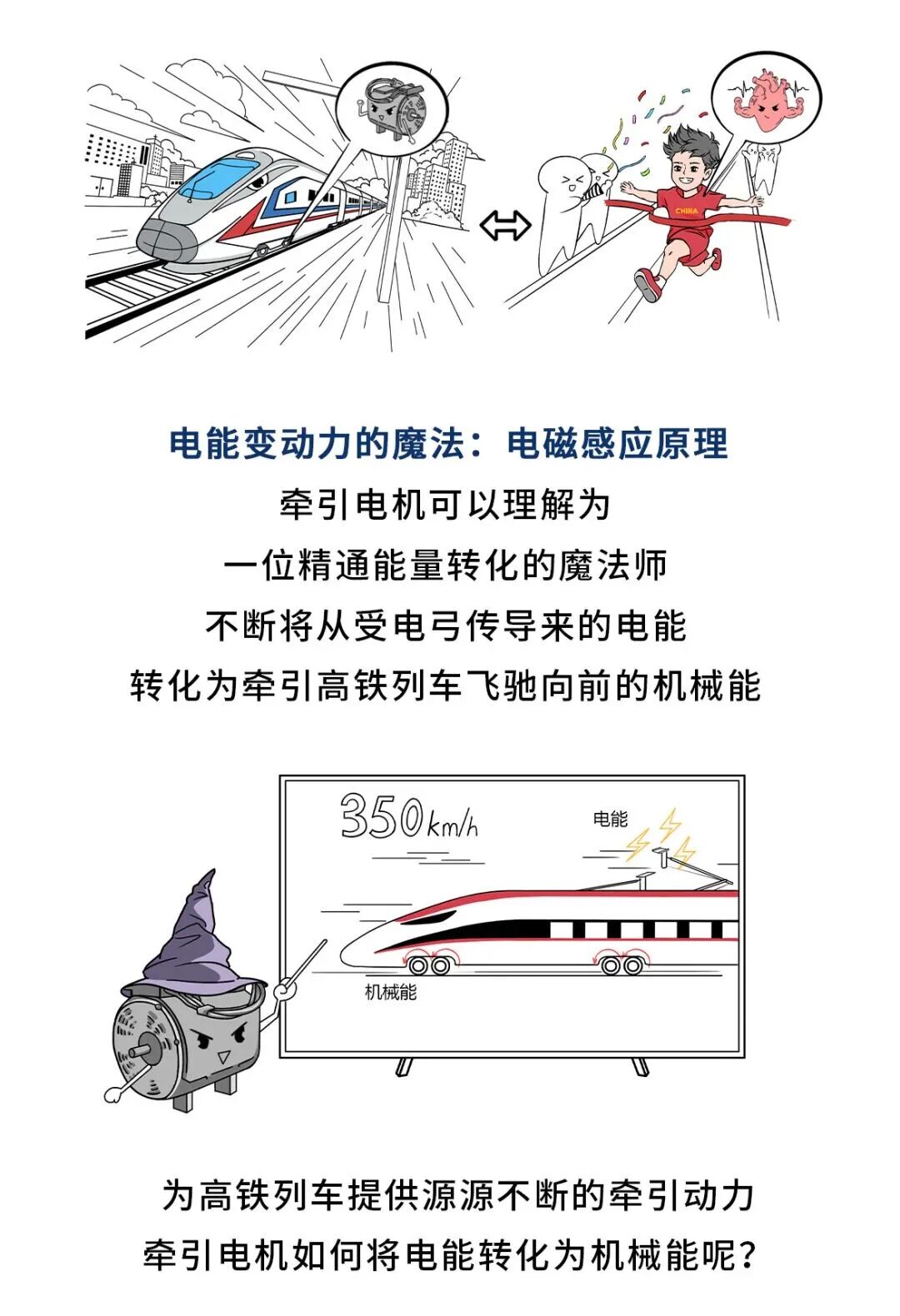 CHINA

电能变动力的魔法：电磁感应原理
牵引电机可以理解为
一位精通能量转化的魔法师
不断将从受电弓传导来的电能
转化为牵引高铁列车飞驰向前的机械能

350km/h
电能
机械能

为高铁列车提供源源不断的牵引动力
牵引电机如何将电能转化为机械能呢？