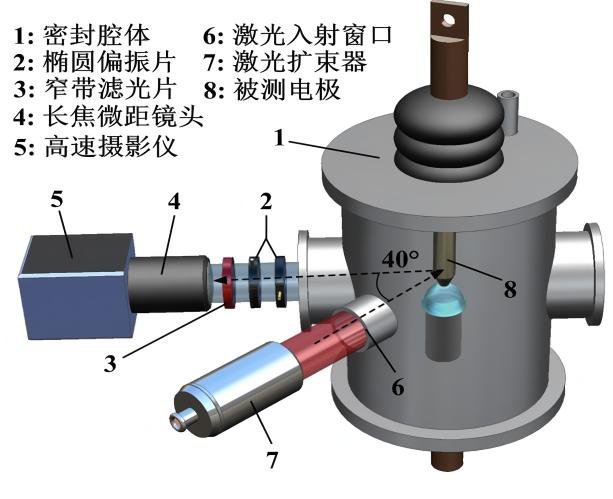 1: 密封腔体
2: 椭圆偏振片
3: 窄带滤光片
4: 长焦微距镜头
5: 高速摄影仪

6: 激光入射窗口
7: 激光扩束器
8: 被测电极

1
5
4
2
40°
8
3
6
7