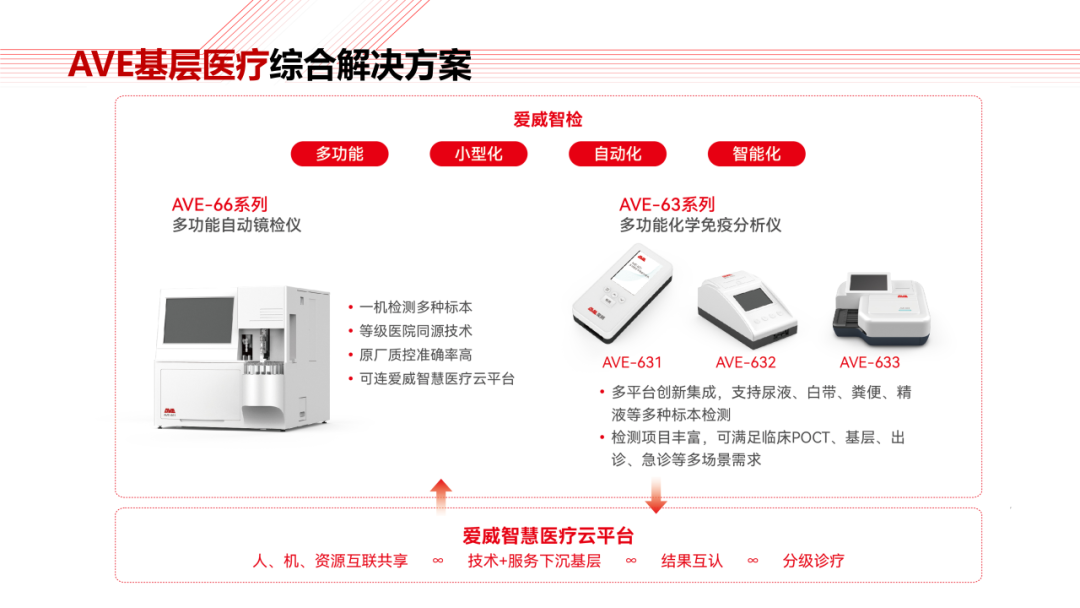 AVE基层医疗综合解决方案

爱威智检

多功能 小型化 自动化 智能化

AVE-66系列
多功能自动镜检仪

• 一机检测多种标本
• 等级医院同源技术
• 原厂质控准确率高
• 可连爱威智慧医疗云平台

AVE-63系列
多功能化学免疫分析仪

AVE-631 AVE-632 AVE-633

• 多平台创新集成，支持尿液、白带、粪便、精液等多种标本检测
• 检测项目丰富，可满足临床POCT、基层、出诊、急诊等多场景需求

爱威智慧医疗云平台
人、机、资源互联共享 ∞ 技术+服务下沉基层 ∞ 结果互认 ∞ 分级诊疗