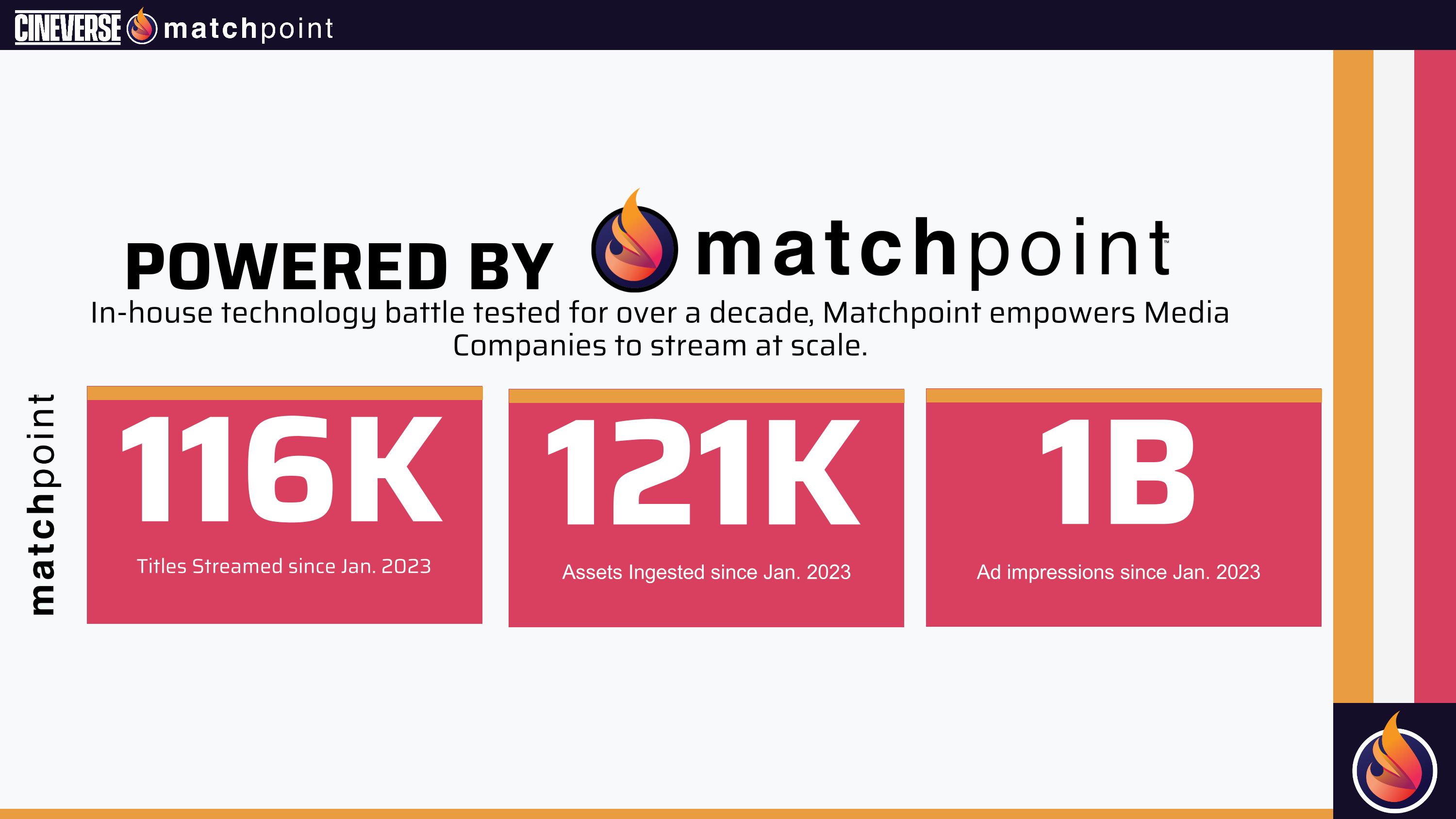 CINEVERSE matchpoint

POWERED BY matchpoint™

In-house technology battle tested for over a decade, Matchpoint empowers Media Companies to stream at scale.

matchpoint

116K

Titles Streamed since Jan. 2023

121K

Assets Ingested since Jan. 2023

1B

Ad impressions since Jan. 2023