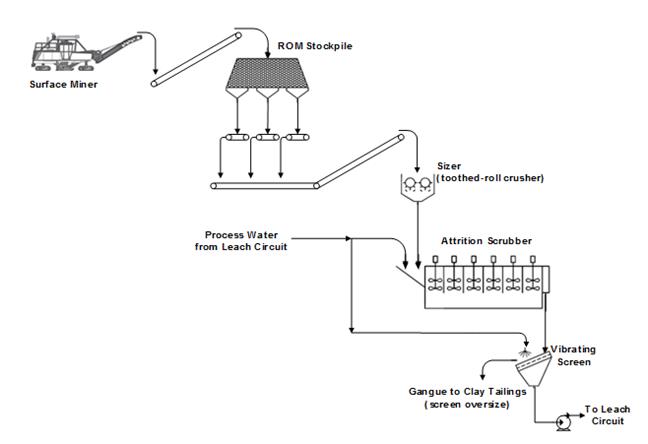 Surface Miner

ROM Stockpile

Sizer
(toothed-roll crusher)

Process Water
from Leach Circuit

Attrition Scrubber

Vibrating
Screen

Gangue to Clay Tailings
(screen oversize)

To Leach
Circuit